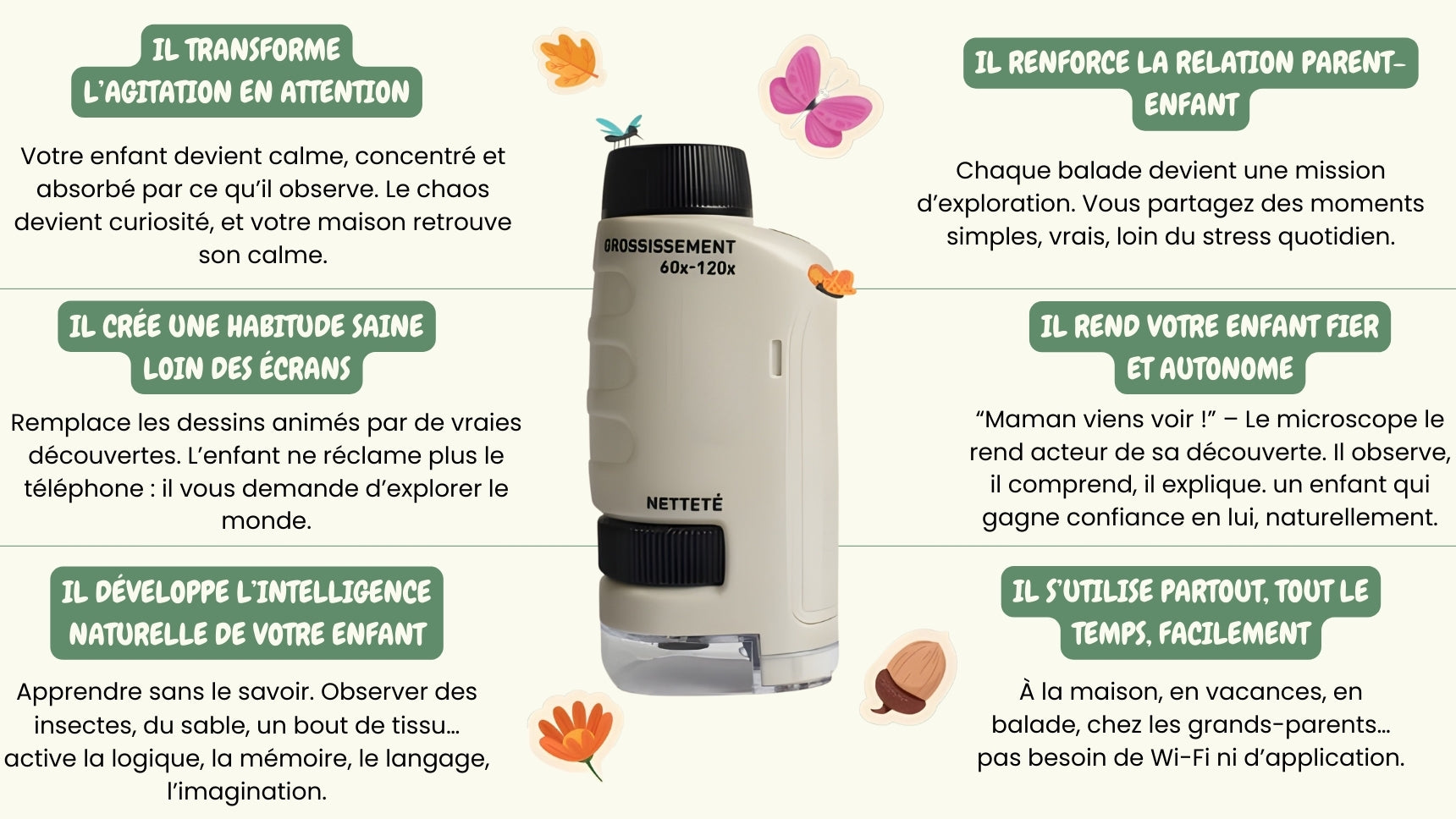 IL TRANSFORME L'AGITATION EN ATTENTION

Votre enfant devient calme, concentré et absorbé par ce qu'il observe. Le chaos devient curiosité, et votre maison retrouve son calme.

IL CRÉE UNE HABITUDE SAINE LOIN DES ÉCRANS

Remplace les dessins animés par de vraies découvertes. L'enfant ne réclame plus le téléphone : il vous demande d'explorer le monde.

IL DÉVELOPPE L'INTELLIGENCE NATURELLE DE VOTRE ENFANT

Apprendre sans le savoir. Observer des insectes, du sable, un bout de tissu... active la logique, la mémoire, le langage, l'imagination.

GROSSISSEMENT 60x-120x

NETTETÉ

IL RENFORCE LA RELATION PARENT-ENFANT

Chaque balade devient une mission d'exploration. Vous partagez des moments simples, vrais, loin du stress quotidien.

IL REND VOTRE ENFANT FIER ET AUTONOME

"Maman viens voir !" – Le microscope le rend acteur de sa découverte. Il observe, il comprend, il explique. un enfant qui gagne confiance en lui, naturellement.

IL S'UTILISE PARTOUT, TOUT LE TEMPS, FACILEMENT

À la maison, en vacances, en balade, chez les grands-parents... pas besoin de Wi-Fi ni d'application.